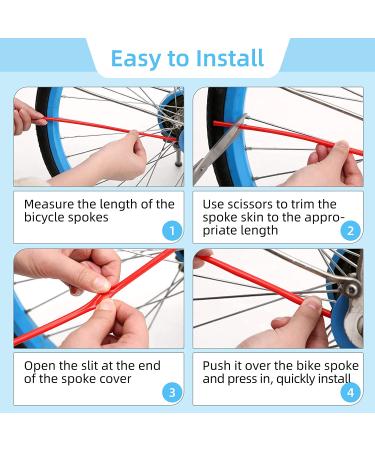 Easy to Install

Measure the length of the bicycle spokes

1

Use scissors to trim the spoke skin to the appropriate length

2

Open the slit at the end of the spoke cover

3

Push it over the bike spoke and press in, quickly install

4