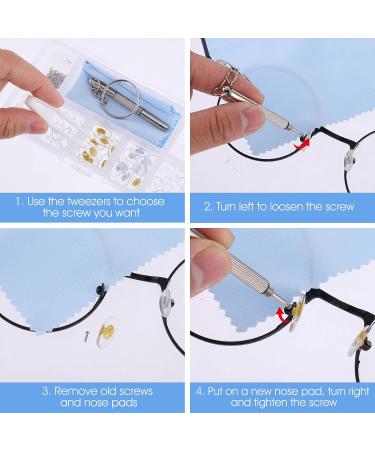 1. Use the tweezers to choose the screw you want

2. Turn left to loosen the screw

3. Remove old screws and nose pads

4. Put on a new nose pad, turn right and tighten the screw