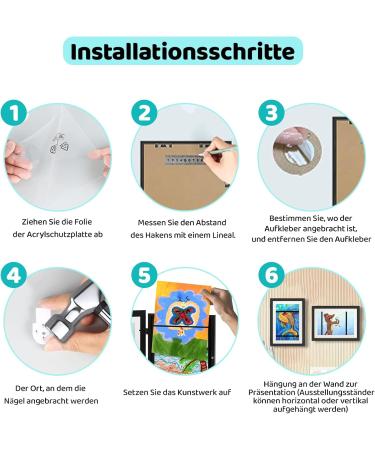 Installationsschritte

1

Ziehen Sie die Folie der Acrylschutzplatte ab

2

Messen Sie den Abstand des Hakens mit einem Lineal.

3

Bestimmen Sie, wo der Aufkleber angebracht ist, und entfernen Sie den Aufkleber

4

Der Ort, an dem die Nägel angebracht werden

5

Setzen Sie das Kunstwerk auf

6

Hängung an der Wand zur Präsentation (Ausstellungsständer können horizontal oder vertikal aufgehängt werden)