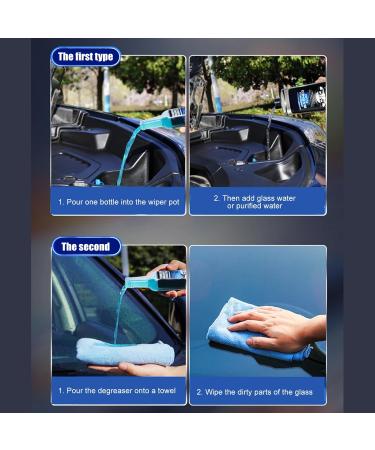 The first type

1. Pour one bottle into the wiper pot

2. Then add glass water or purified water

The second

1. Pour the degreaser onto a towel

2. Wipe the dirty parts of the glass