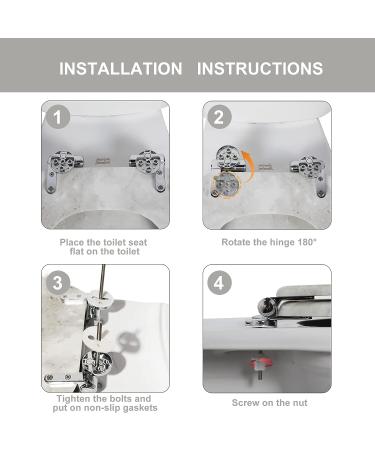 INSTALLATION INSTRUCTIONS

1

Place the toilet seat flat on the toilet

2

Rotate the hinge 180°

3

Tighten the bolts and put on non-slip gaskets

4

Screw on the nut