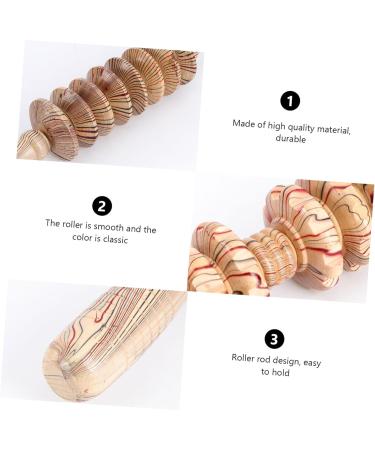 1

Made of high quality material, durable

2

The roller is smooth and the color is classic

3

Roller rod design, easy to hold