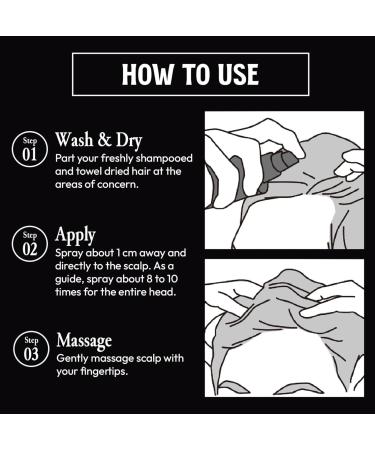 HOW TO USE

Step 01
Wash & Dry
Part your freshly shampooed and towel dried hair at the areas of concern.

Step 02
Apply
Spray about 1 cm away and directly to the scalp. As a guide, spray about 8 to 10 times for the entire head.

Step 03
Massage
Gently massage scalp with your fingertips.