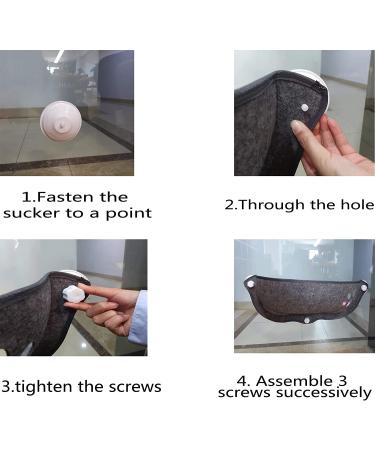 1.Fasten the sucker to a point

2.Through the hole

3.tighten the screws

4. Assemble 3 screws successively