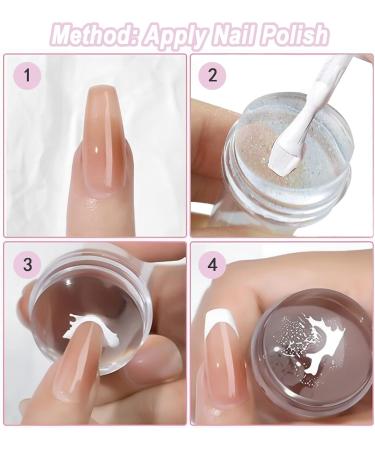 Method: Apply Nail Polish

1

2

3

4