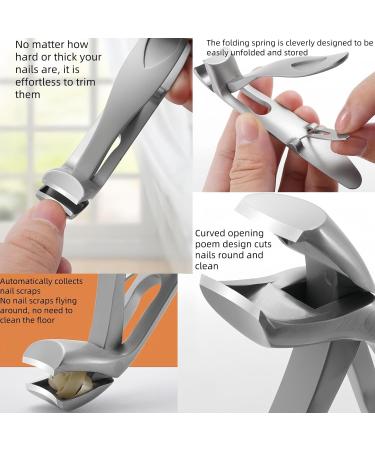 No matter how hard or thick your nails are, it is effortless to trim them

The folding spring is cleverly designed to be easily unfolded and stored

Curved opening poem design cuts nails round and clean

Automatically collects nail scraps
No nail scraps flying around, no need to clean the floor