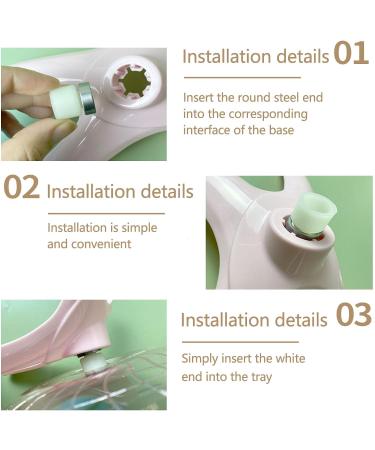 Installation details 01

Insert the round steel end into the corresponding interface of the base

02 Installation details

Installation is simple and convenient

Installation details 03

Simply insert the white end into the tray