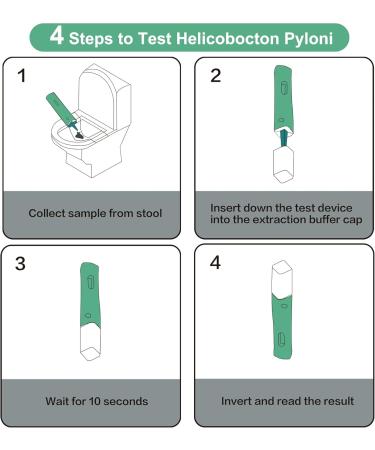 4 Steps to Test Helicobocton Pyloni

1

Collect sample from stool

2

Insert down the test device into the extraction buffer cap

3

Wait for 10 seconds

4

Invert and read the result