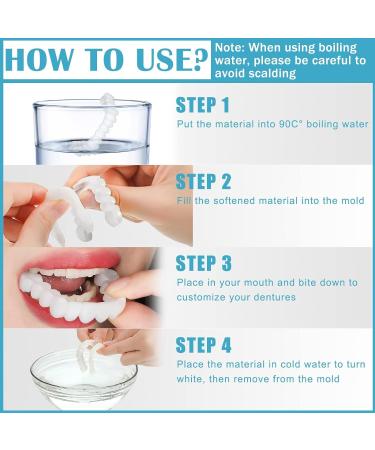 HOW TO USE?

Note: When using boiling water, please be careful to avoid scalding

STEP 1

Put the material into 90C° boiling water

STEP 2

Fill the softened material into the mold

STEP 3

Place in your mouth and bite down to customize your dentures

STEP 4

Place the material in cold water to turn white, then remove from the mold