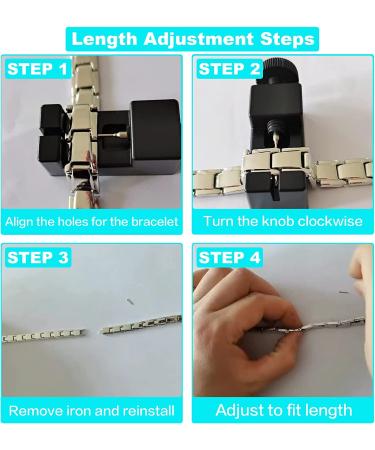 Length Adjustment Steps

STEP 1

Align the holes for the bracelet

STEP 2

Turn the knob clockwise

STEP 3

Remove iron and reinstall

STEP 4

Adjust to fit length