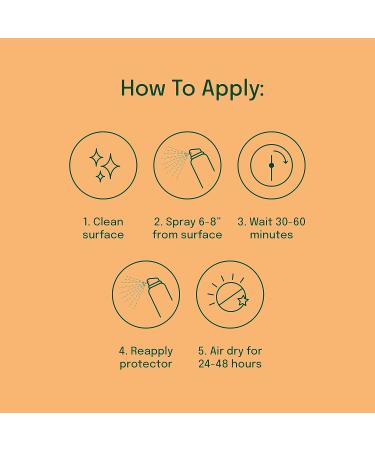 How To Apply:

1. Clean surface

2. Spray 6-8" from surface

3. Wait 30-60 minutes

4. Reapply protector

5. Air dry for 24-48 hours