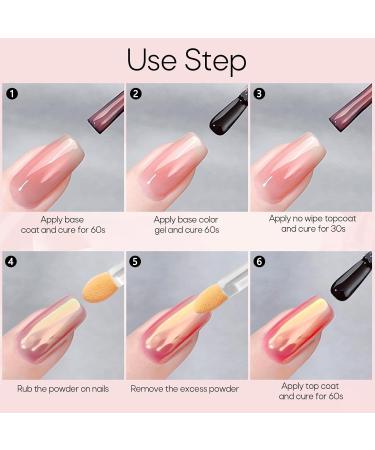 Use Step

1
Apply base coat and cure for 60s

2
Apply base color gel and cure 60s

3
Apply no wipe topcoat and cure for 30s

4
Rub the powder on nails

5
Remove the excess powder

6
Apply top coat and cure for 60s