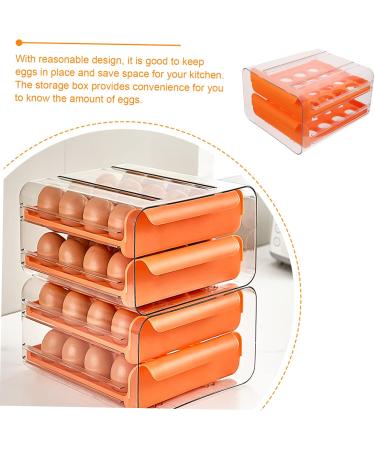 With reasonable design, it is good to keep eggs in place and save space for your kitchen. The storage box provides convenience for you to know the amount of eggs.