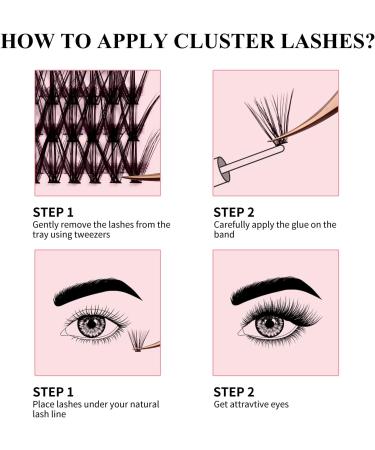 HOW TO APPLY CLUSTER LASHES?

STEP 1
Gently remove the lashes from the tray using tweezers

STEP 2
Carefully apply the glue on the band

STEP 1
Place lashes under your natural lash line

STEP 2
Get attravtive eyes