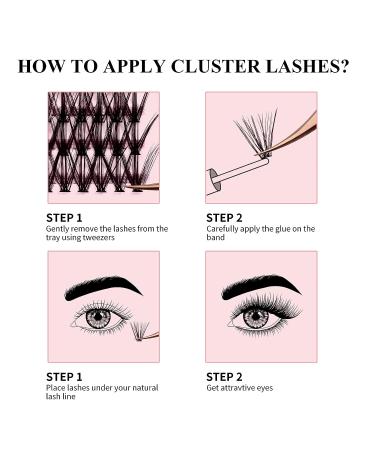 HOW TO APPLY CLUSTER LASHES?

STEP 1
Gently remove the lashes from the tray using tweezers

STEP 2
Carefully apply the glue on the band

STEP 1
Place lashes under your natural lash line

STEP 2
Get attravtive eyes