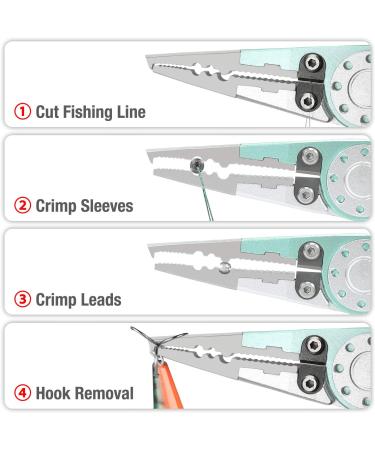 ① Cut Fishing Line

② Crimp Sleeves

③ Crimp Leads

④ Hook Removal