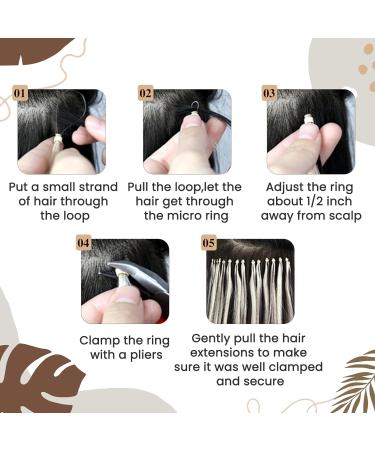 01

Put a small strand of hair through the loop

02

Pull the loop,let the hair get through the micro ring

03

Adjust the ring about 1/2 inch away from scalp

04

Clamp the ring with a pliers

05

Gently pull the hair extensions to make sure it was well clamped and secure