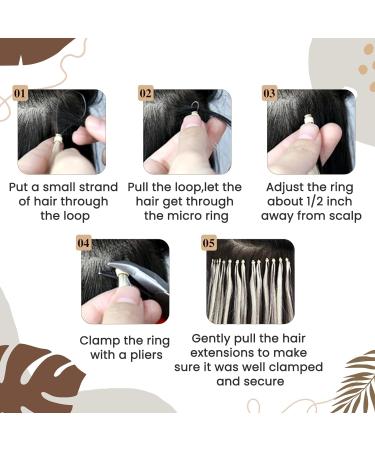 01

Put a small strand of hair through the loop

02

Pull the loop,let the hair get through the micro ring

03

Adjust the ring about 1/2 inch away from scalp

04

Clamp the ring with a pliers

05

Gently pull the hair extensions to make sure it was well clamped and secure