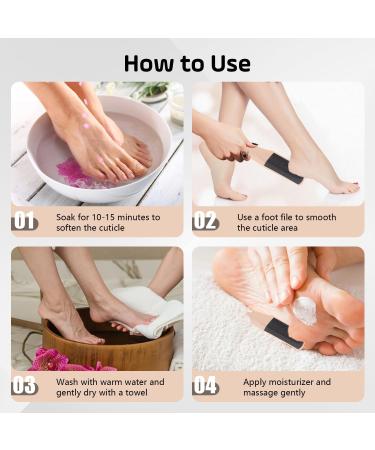 How to Use

01 Soak for 10-15 minutes to soften the cuticle

02 Use a foot file to smooth the cuticle area

03 Wash with warm water and gently dry with a towel

04 Apply moisturizer and massage gently