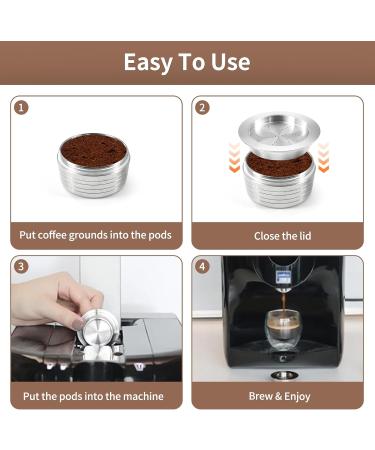 Easy To Use

1

Put coffee grounds into the pods

2

Close the lid

3

Put the pods into the machine

4

Brew & Enjoy