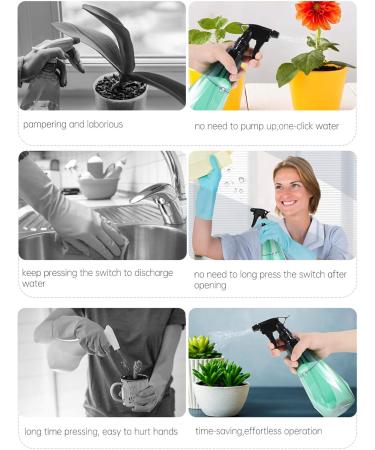 pampering and laborious

no need to pump up,one-click water

keep pressing the switch to discharge water

no need to long press the switch after opening

long time pressing, easy to hurt hands

time-saving,effortless operation