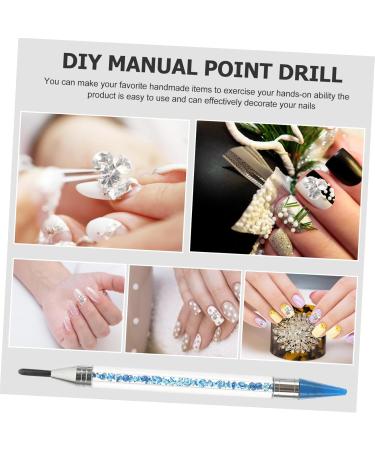 DIY MANUAL POINT DRILL

You can make your favorite handmade items to exercise your hands-on ability the product is easy to use and can effectively decorate your nails