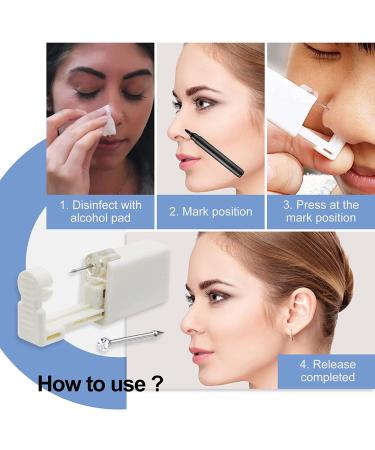 1. Disinfect with alcohol pad

2. Mark position

3. Press at the mark position

4. Release completed

How to use ?