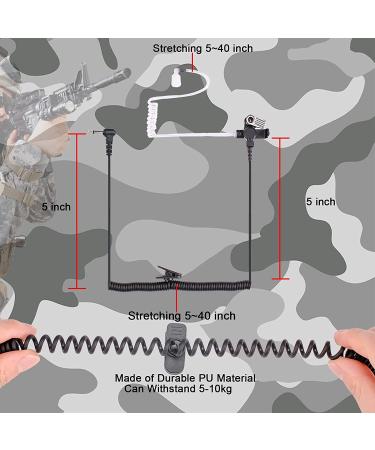 Stretching 5~40 inch

5 inch

5 inch

Stretching 5~40 inch

Made of Durable PU Material
Can Withstand 5-10kg