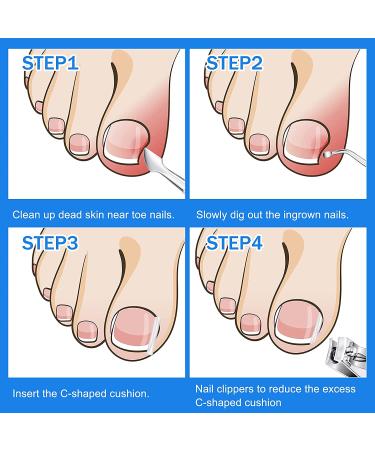 STEP1

Clean up dead skin near toe nails.

STEP2

Slowly dig out the ingrown nails.

STEP3

Insert the C-shaped cushion.

STEP4

Nail clippers to reduce the excess C-shaped cushion