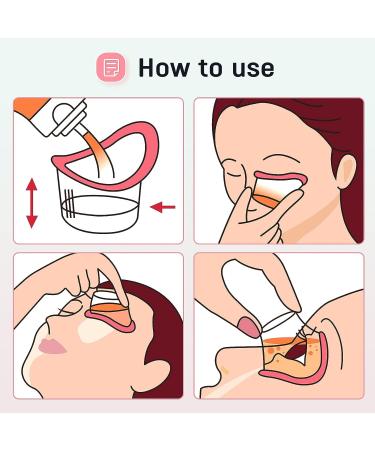 How to use