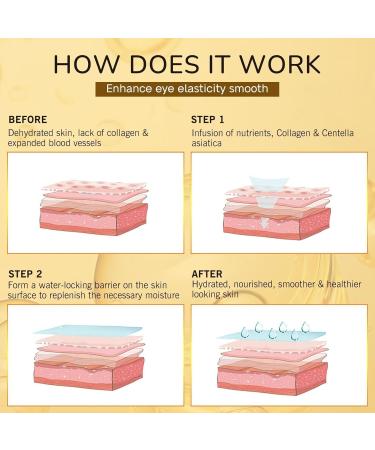 HOW DOES IT WORK

Enhance eye elasticity smooth

BEFORE

Dehydrated skin, lack of collagen & expanded blood vessels

STEP 1

Infusion of nutrients, Collagen & Centella asiatica

STEP 2

Form a water-locking barrier on the skin surface to replenish the necessary moisture

AFTER

Hydrated, nourished, smoother & healthier looking skin