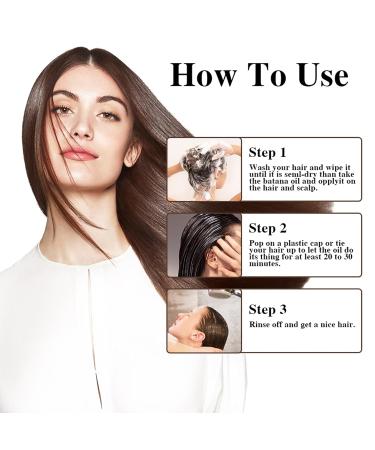 How To Use

Step 1
Wash your hair and wipe it until it is semi-dry than take the batana oil and opplyit on the hair and scalp.

Step 2
Pop on a plastic cap or tie your hair up to let the oil do its thing for at least 20 to 30 minutes.

Step 3
Rinse off and get a nice hair.