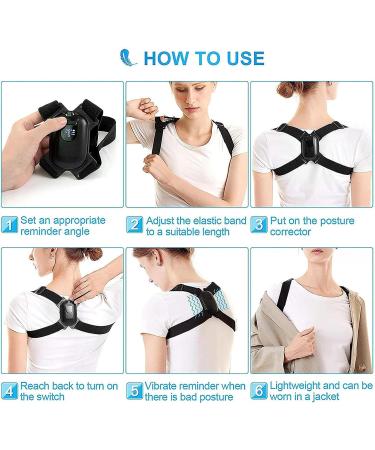 HOW TO USE

1 Set an appropriate reminder angle

2 Adjust the elastic band to a suitable length

3 Put on the posture corrector

4 Reach back to turn on the switch

5 Vibrate reminder when there is bad posture

6 Lightweight and can be worn in a jacket