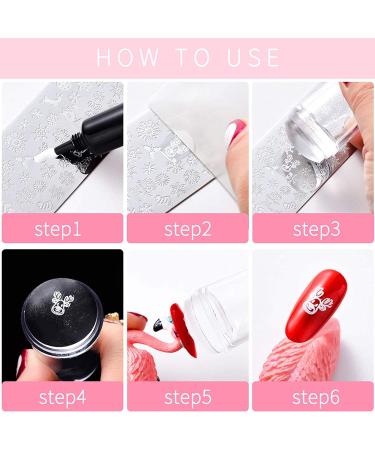 HOW TO USE

step1

step2

step3

step4

step5

step6