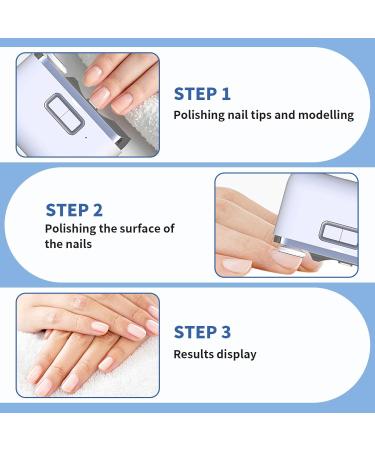 STEP 1
Polishing nail tips and modelling

STEP 2
Polishing the surface of the nails

STEP 3
Results display