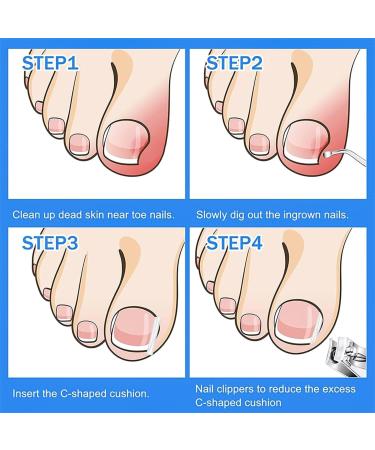 STEP1

Clean up dead skin near toe nails.

STEP2

Slowly dig out the ingrown nails.

STEP3

Insert the C-shaped cushion.

STEP4

Nail clippers to reduce the excess C-shaped cushion