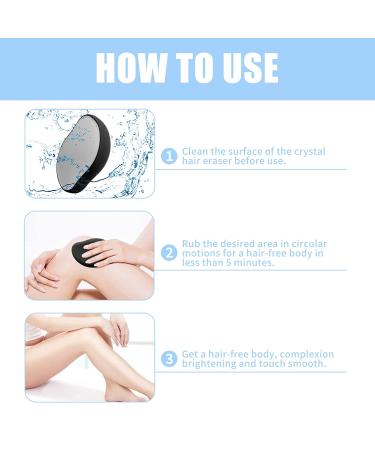 HOW TO USE

1 Clean the surface of the crystal hair eraser before use.

2 Rub the desired area in circular motions for a hair-free body in less than 5 minutes.

3 Get a hair-free body, complexion brightening and touch smooth.