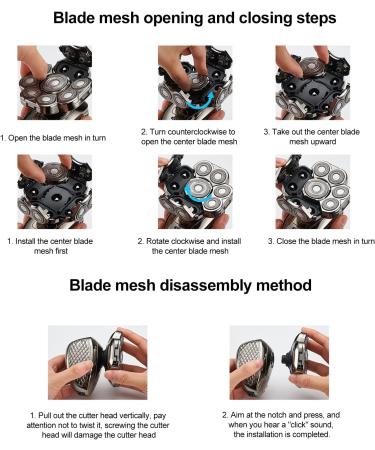 Blade mesh opening and closing steps

1. Open the blade mesh in turn

2. Turn counterclockwise to open the center blade mesh

3. Take out the center blade mesh upward

1. Install the center blade mesh first

2. Rotate clockwise and install the center blade mesh

3. Close the blade mesh in turn

Blade mesh disassembly method

1. Pull out the cutter head vertically, pay attention not to twist it, screwing the cutter head will damage the cutter head

2. Aim at the notch and press, and when you hear a "click" sound, the installation is completed.