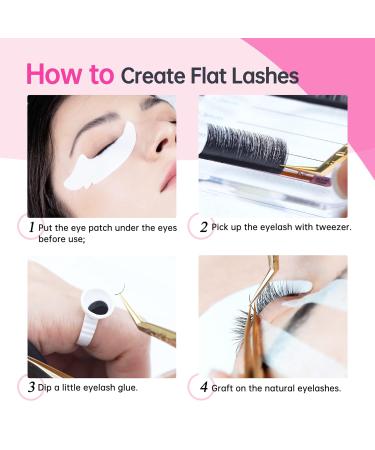 How to Create Flat Lashes

1 Put the eye patch under the eyes before use;

2 Pick up the eyelash with tweezer.

3 Dip a little eyelash glue.

4 Graft on the natural eyelashes.