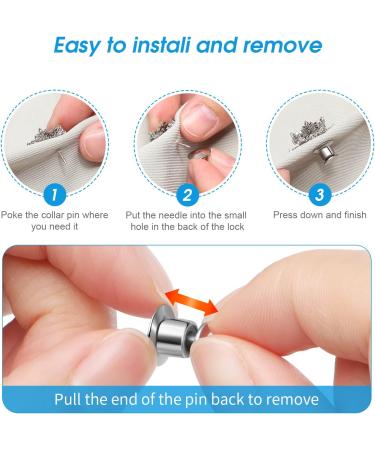 Easy to instali and remove

1
Poke the collar pin where you need it

2
Put the needle into the small hole in the back of the lock

3
Press down and finish

Pull the end of the pin back to remove