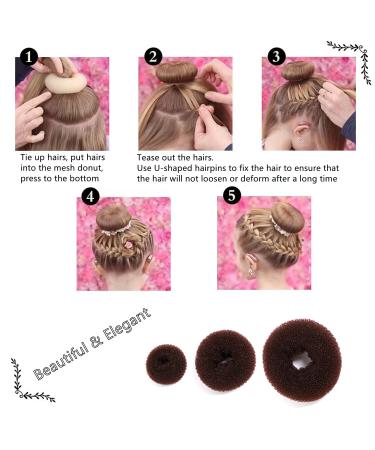 1

2

3

Tie up hairs, put hairs into the mesh donut, press to the bottom

Tease out the hairs.
Use U-shaped hairpins to fix the hair to ensure that the hair will not loosen or deform after a long time

4

5

Beautiful & Elegant