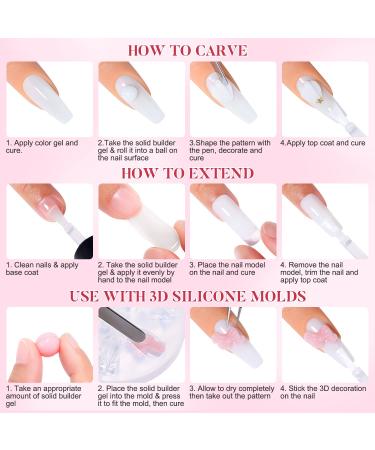 HOW TO CARVE

1. Apply color gel and cure.

2.Take the solid builder gel & roll it into a ball on the nail surface

3.Shape the pattern with the pen, decorate and cure

4.Apply top coat and cure

HOW TO EXTEND

1. Clean nails & apply base coat

2. Take the solid builder gel & apply it evenly by hand to the nail model

3. Place the nail model on the nail and cure

4. Remove the nail model, trim the nail and apply top coat

USE WITH 3D SILICONE MOLDS

1. Take an appropriate amount of solid builder gel

2. Place the solid builder gel into the mold & press it to fit the mold, then cure

3. Allow to dry completely then take out the pattern

4. Stick the 3D decoration on the nail