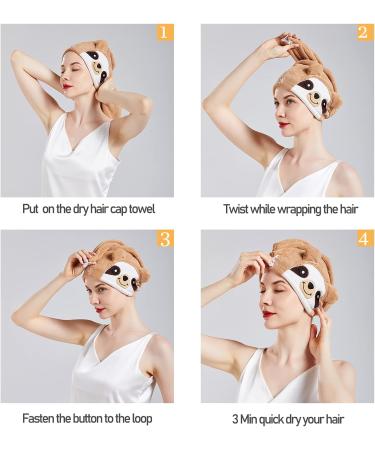 1

Put on the dry hair cap towel

2

Twist while wrapping the hair

3

Fasten the button to the loop

4

3 Min quick dry your hair