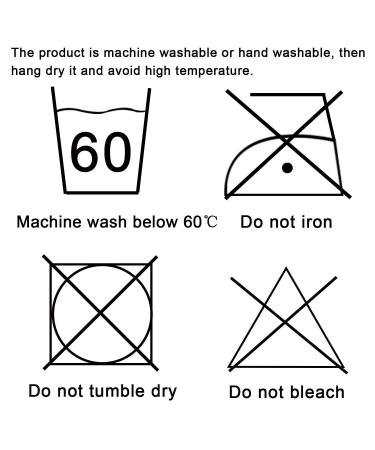 The product is machine washable or hand washable, then hang dry it and avoid high temperature.

60

Machine wash below 60℃

Do not iron

Do not tumble dry

Do not bleach