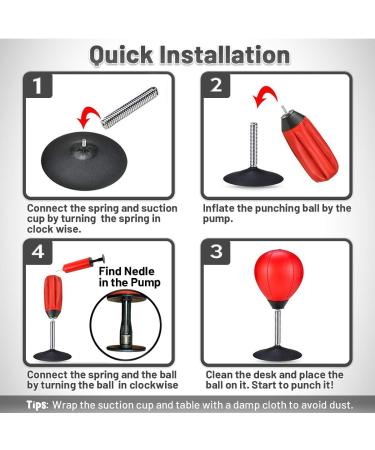 Quick Installation

1

Connect the spring and suction cup by turning the spring in clock wise.

2

Inflate the punching ball by the pump.

4

Find Nedle in the Pump

Connect the spring and the ball by turning the ball in clockwise

3

Clean the desk and place the ball on it. Start to punch it!

Tips: Wrap the suction cup and table with a damp cloth to avoid dust.