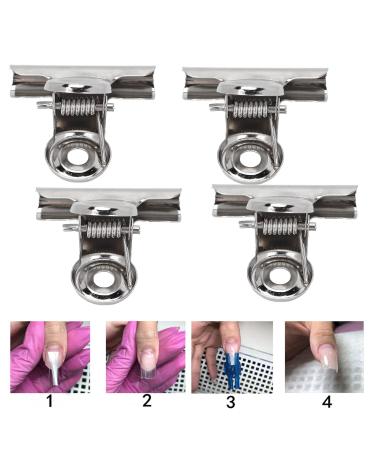 1
2
3
4