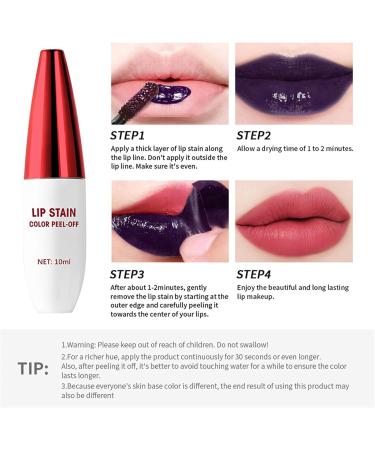 LIP STAIN
COLOR PEEL-OFF

NET: 10ml

STEP1
Apply a thick layer of lip stain along the lip line. Don't apply it outside the lip line. Make sure it's even.

STEP2
Allow a drying time of 1 to 2 minutes.

STEP3
After about 1-2minutes, gently remove the lip stain by starting at the outer edge and carefully peeling it towards the center of your lips.

STEP4
Enjoy the beautiful and long lasting lip makeup.

TIP:
1.Warning: Please keep out of reach of children. Do not swallow!
2.For a richer hue, apply the product continuously for 30 seconds or even longer. Also, after peeling it off, it's better to avoid touching water for a while to ensure the color lasts longer.
3.Because everyone's skin base color is different, the end result of using this product may also be different