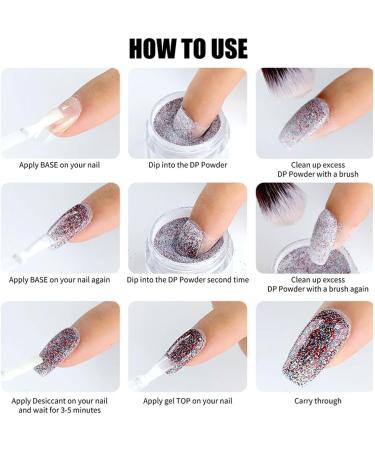 HOW TO USE

Apply BASE on your nail

Dip into the DP Powder

Clean up excess DP Powder with a brush

Apply BASE on your nail again

Dip into the DP Powder second time

Clean up excess DP Powder with a brush again

Apply Desiccant on your nail and wait for 3-5 minutes

Apply gel TOP on your nail

Carry through