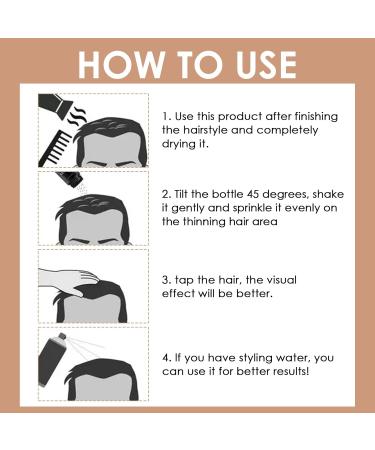 HOW TO USE

1. Use this product after finishing the hairstyle and completely drying it.

2. Tilt the bottle 45 degrees, shake it gently and sprinkle it evenly on the thinning hair area

3. tap the hair, the visual effect will be better.

4. If you have styling water, you can use it for better results!