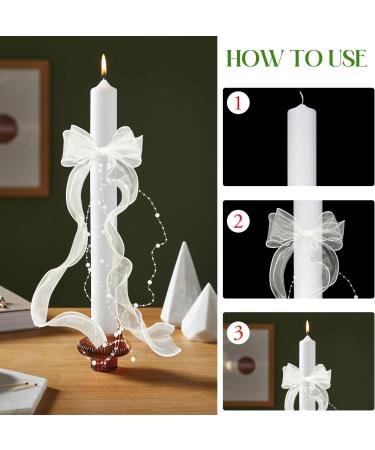 HOW TO USE

1

2

3